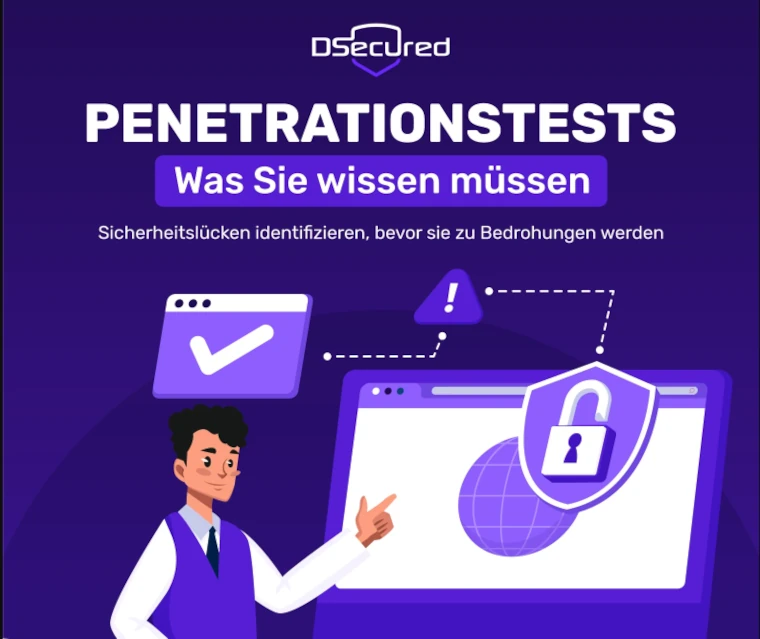 DSecured

PENETRATIONSTESTS

Was Sie wissen müssen

Sicherheitslücken identifizieren, bevor sie zu Bedrohungen werden

!